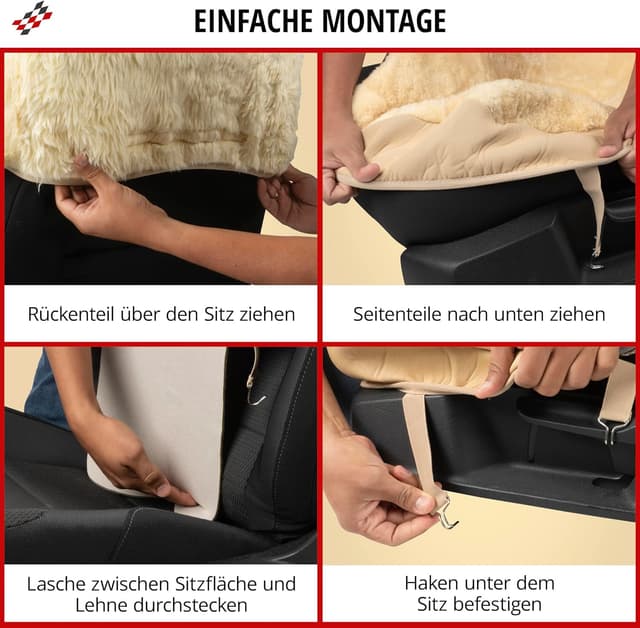 EINFACHE MONTAGE

Rückenteil über den Sitz ziehen

Seitenteile nach unten ziehen

Lasche zwischen Sitzfläche und Lehne durchstecken

Haken unter dem Sitz befestigen