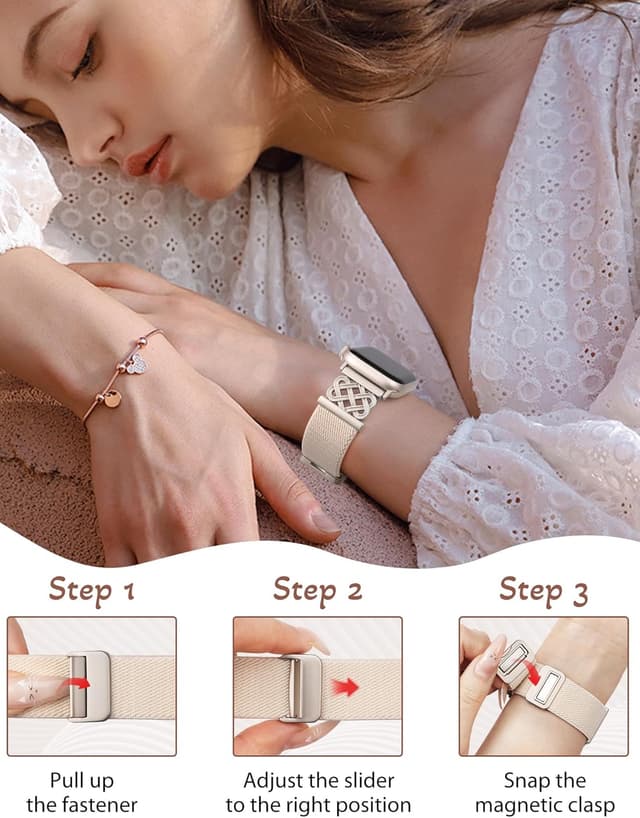 Step 1

Pull up the fastener

Step 2

Adjust the slider to the right position

Step 3

Snap the magnetic clasp