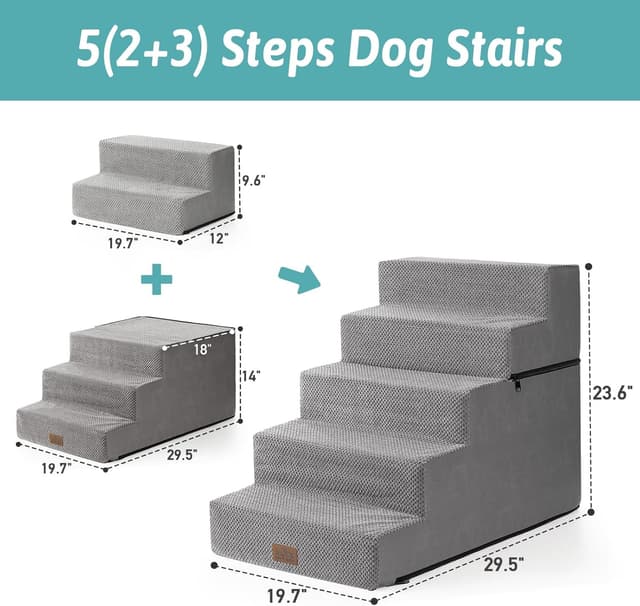 5(2+3) Steps Dog Stairs

9.6"

19.7"

12"

18"

14"

19.7"

29.5"

23.6"

29.5"

19.7"