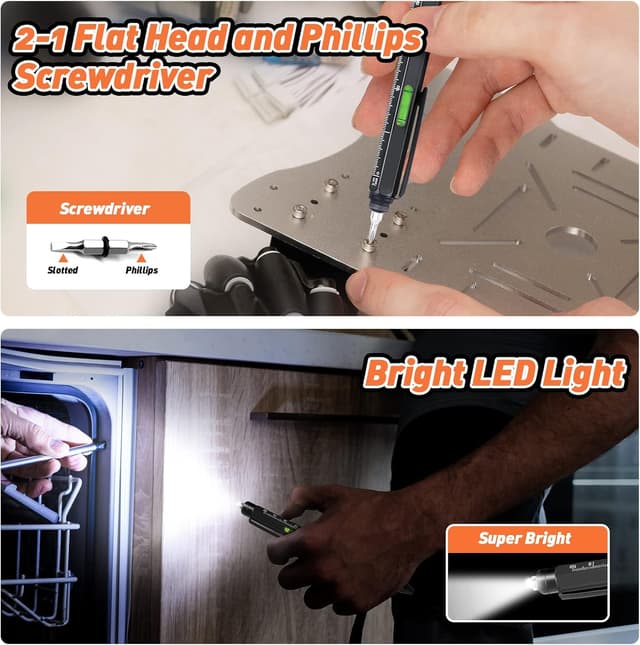 2-1 Flat Head and Phillips Screwdriver

Screwdriver

Slotted

Phillips

Bright LED Light

Super Bright