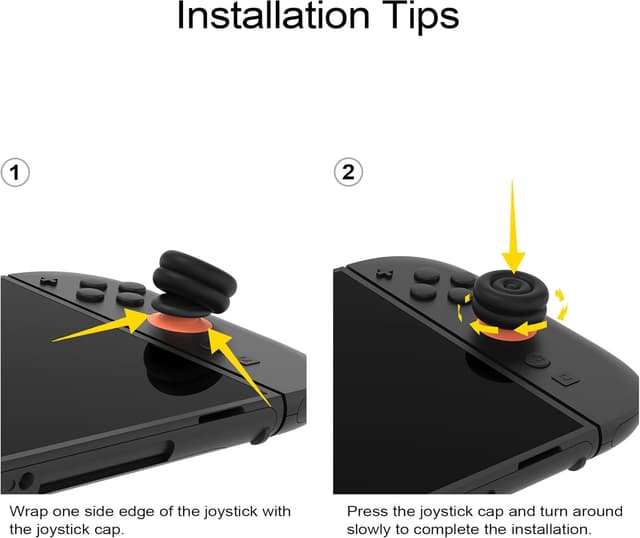 Installation Tips

1

Wrap one side edge of the joystick with the joystick cap.

2

Press the joystick cap and turn around slowly to complete the installation.