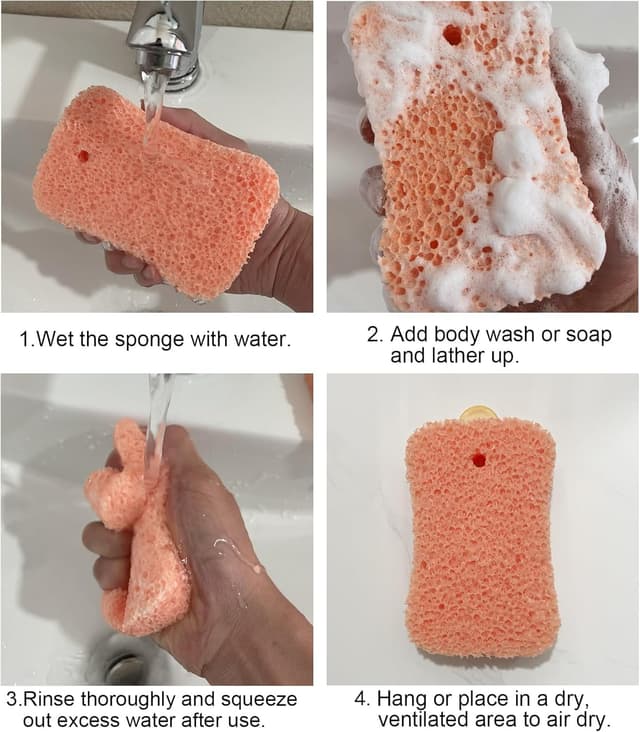 1.Wet the sponge with water.

2. Add body wash or soap and lather up.

3.Rinse thoroughly and squeeze out excess water after use.

4. Hang or place in a dry, ventilated area to air dry.