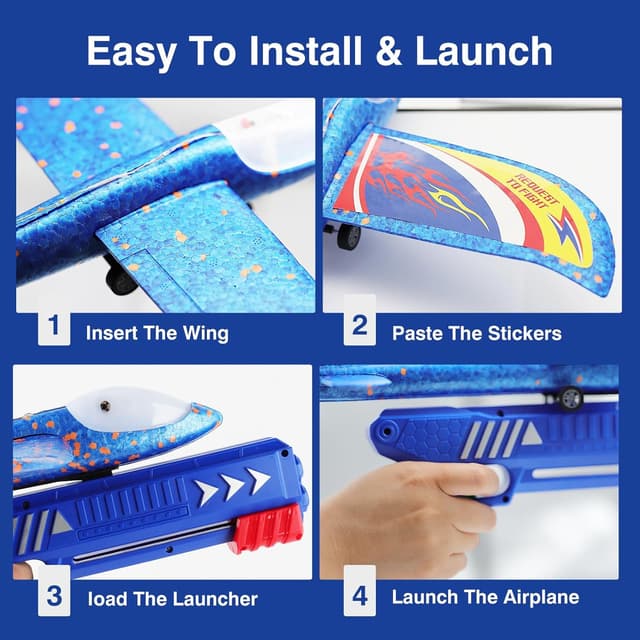 Easy To Install & Launch

REQUEST TO FIGHT

1 Insert The Wing

2 Paste The Stickers

3 load The Launcher

4 Launch The Airplane