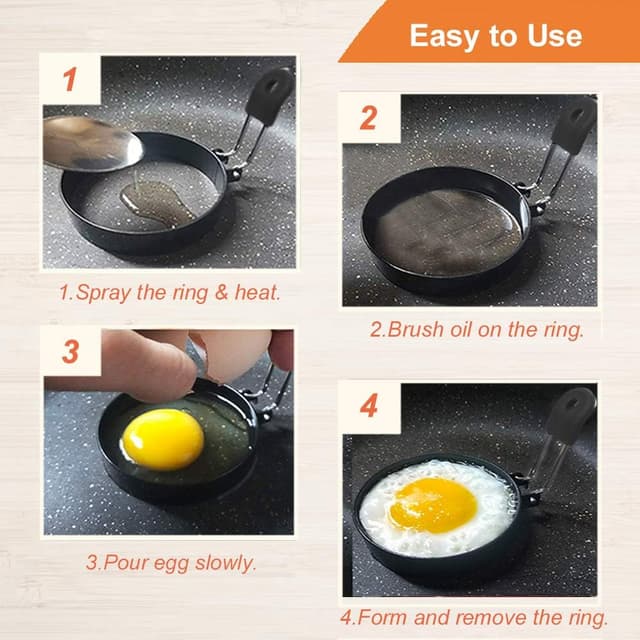 Easy to Use

1

1.Spray the ring & heat.

2

2.Brush oil on the ring.

3

3.Pour egg slowly.

4

4.Form and remove the ring.