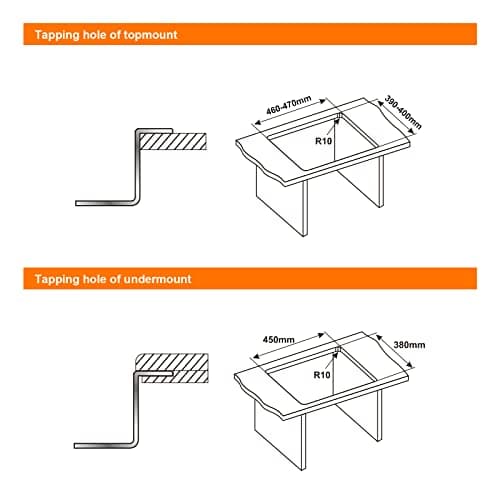 Tapping hole of topmount

460-470mm

390-400mm

R10

Tapping hole of undermount

450mm

380mm

R10