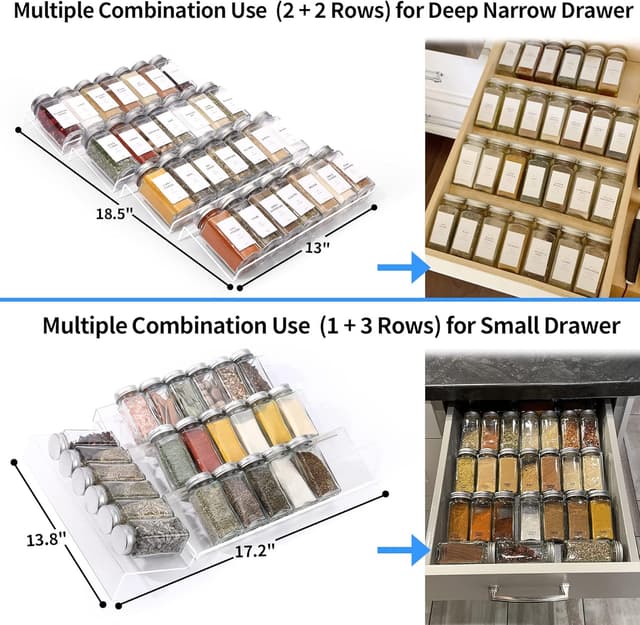 Multiple Combination Use (2 + 2 Rows) for Deep Narrow Drawer

18.5"

13"

Multiple Combination Use (1 + 3 Rows) for Small Drawer

13.8"

17.2"