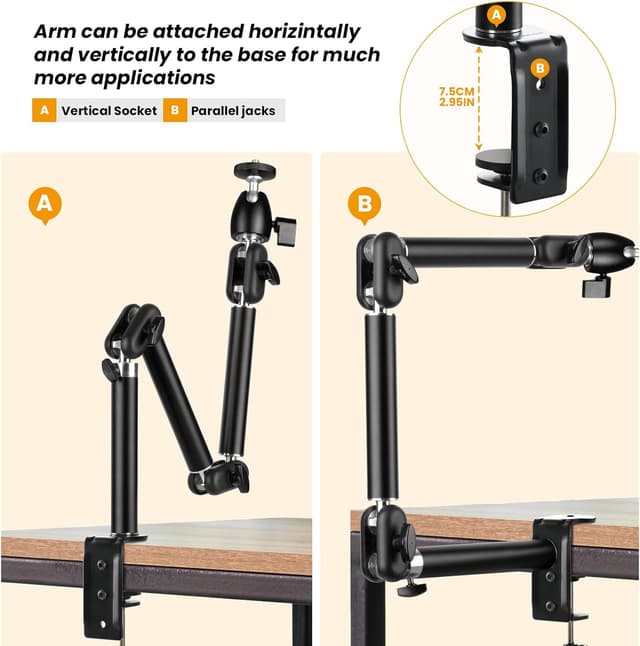 Arm can be attached horizintally and vertically to the base for much more applications

A Vertical Socket B Parallel jacks

A

B

7.5CM
2.95IN

A

B