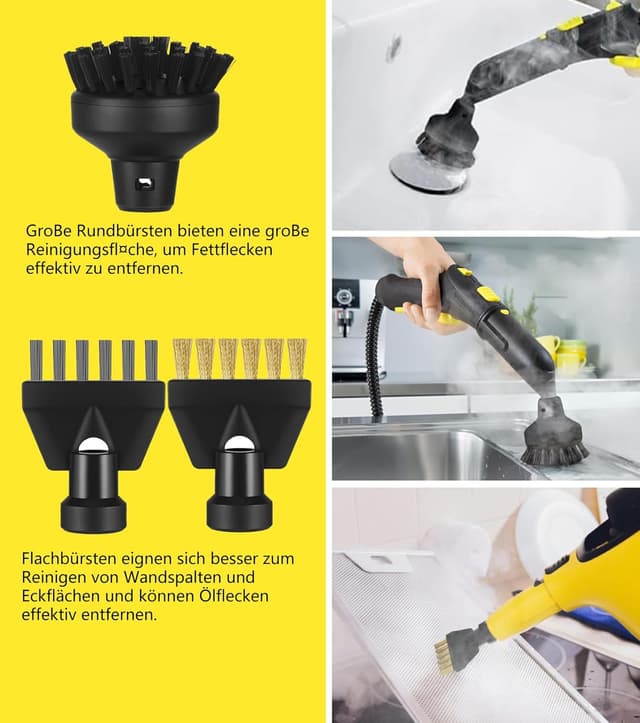 GroBe Rundbürsten bieten eine groBe Reinigungsfl¤che, um Fettflecken effektiv zu entfernen.

Flachbürsten eignen sich besser zum Reinigen von Wandspalten und Eckflächen und können Ölflecken effektiv entfernen.