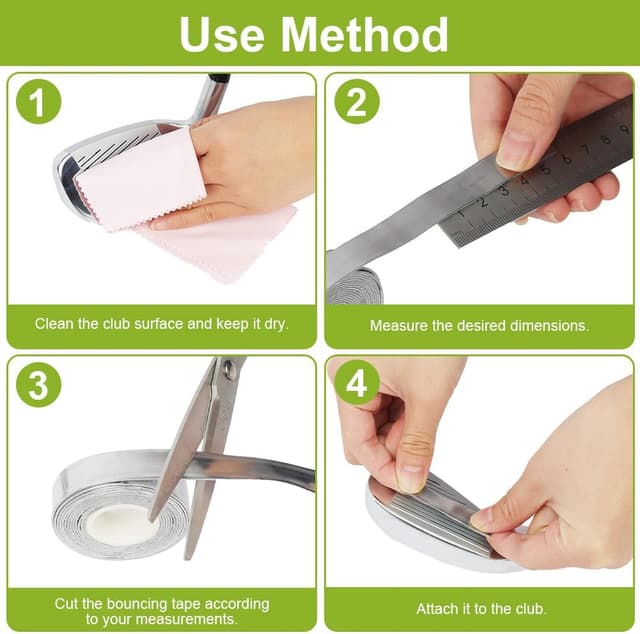 Use Method

1

Clean the club surface and keep it dry.

2

1 2 3 4 5 6 7 8 9

Measure the desired dimensions.

3

Cut the bouncing tape according to your measurements.

4

Attach it to the club.