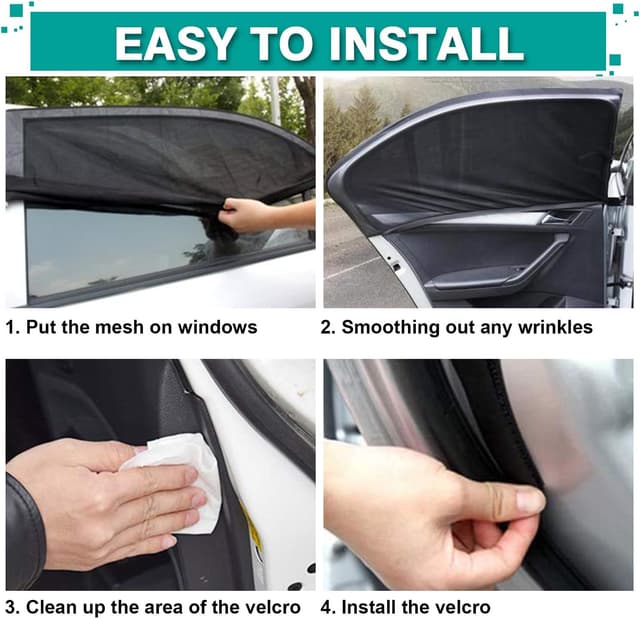 EASY TO INSTALL

1. Put the mesh on windows

2. Smoothing out any wrinkles

3. Clean up the area of the velcro

4. Install the velcro