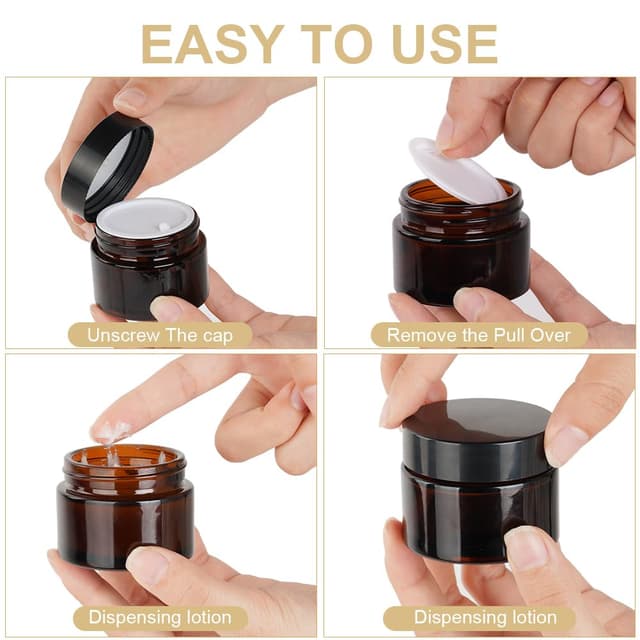 EASY TO USE

Unscrew The cap

Remove the Pull Over

Dispensing lotion

Dispensing lotion