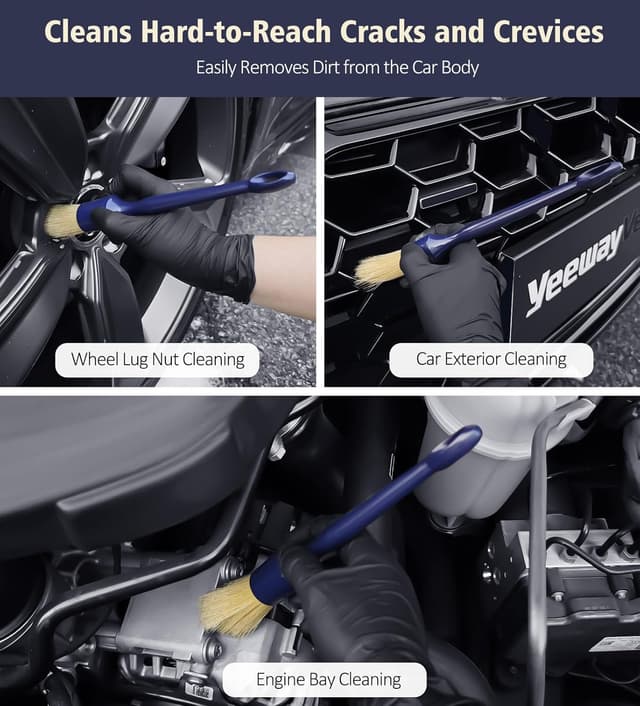 Cleans Hard-to-Reach Cracks and Crevices

Easily Removes Dirt from the Car Body

Wheel Lug Nut Cleaning

yeeway

Car Exterior Cleaning

Engine Bay Cleaning