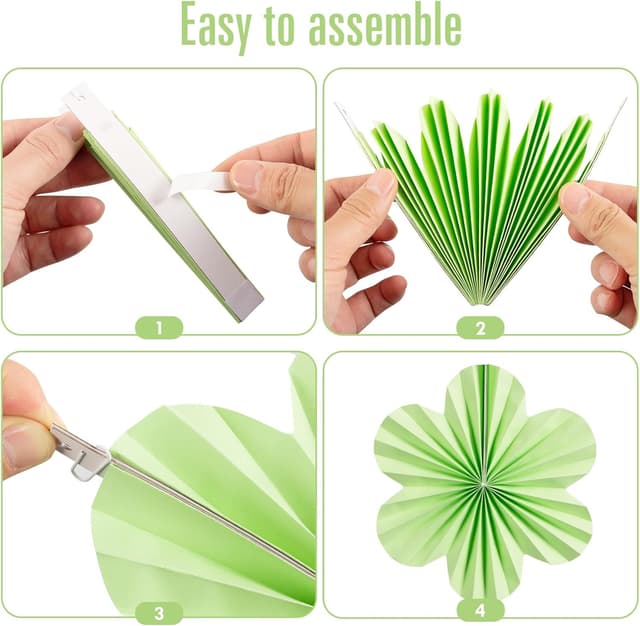 Easy to assemble

1

2

3

4