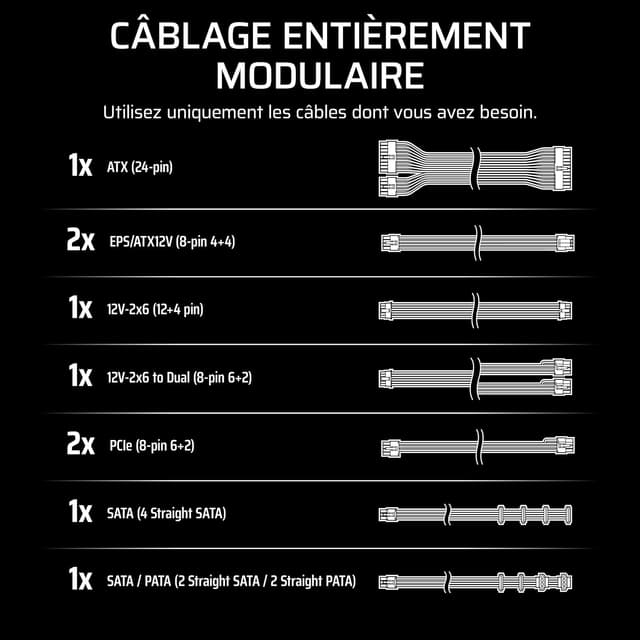 CÂBLAGE ENTIÈREMENT MODULAIRE

Utilisez uniquement les câbles dont vous avez besoin.

1x ATX (24-pin)

2x EPS/ATX12V (8-pin 4+4)

1x 12V-2x6 (12+4 pin)

1x 12V-2x6 to Dual (8-pin 6+2)

2x PCIe (8-pin 6+2)

1x SATA (4 Straight SATA)

1x SATA / PATA (2 Straight SATA / 2 Straight PATA)