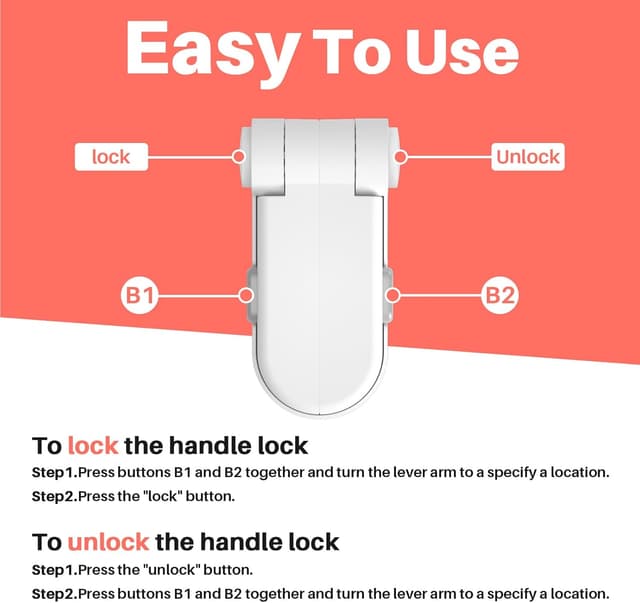 Easy To Use

lock

Unlock

B1

B2

To lock the handle lock

Step1.Press buttons B1 and B2 together and turn the lever arm to a specify a location.

Step2.Press the "lock" button.

To unlock the handle lock

Step1.Press the "unlock" button.

Step2.Press buttons B1 and B2 together and turn the lever arm to a specify a location.