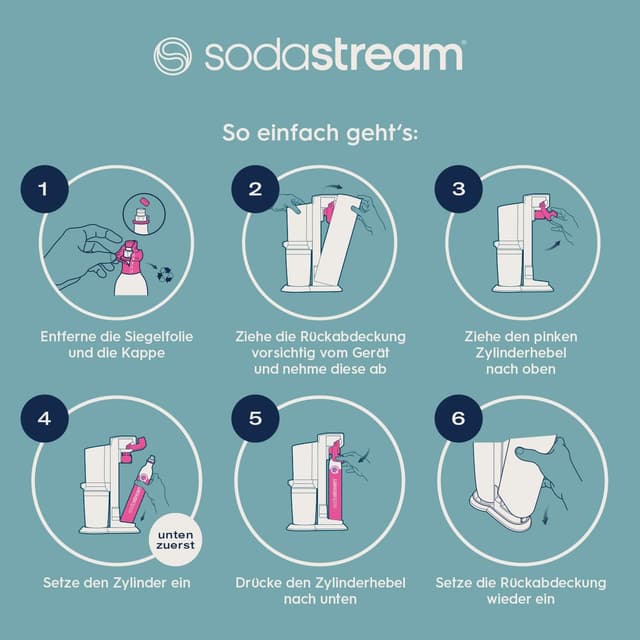 sodastream

So einfach geht's:

1
Entferne die Siegelfolie und die Kappe

2
Ziehe die Rückabdeckung vorsichtig vom Gerät und nehme diese ab

3
Ziehe den pinken Zylinderhebel nach oben

4
unten zuerst
Setze den Zylinder ein

5
Drücke den Zylinderhebel nach unten

6
Setze die Rückabdeckung wieder ein