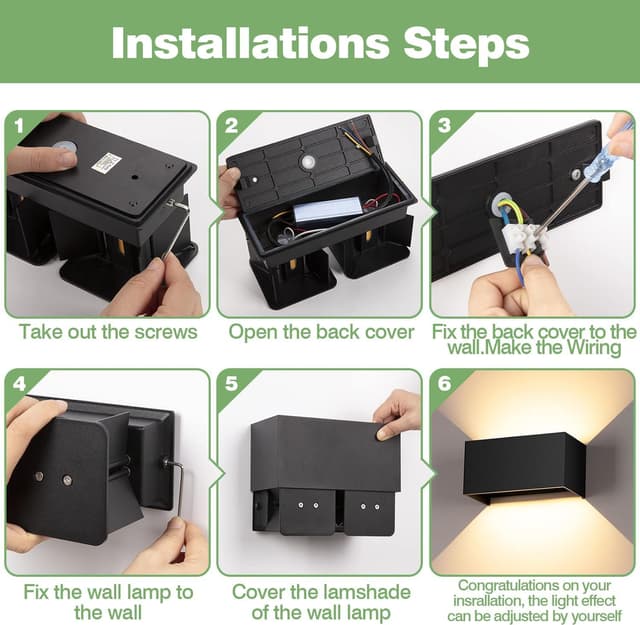 Installations Steps

1

Take out the screws

2

Open the back cover

3

Fix the back cover to the wall.Make the Wiring

4

Fix the wall lamp to the wall

5

Cover the lamshade of the wall lamp

6

Congratulations on your insrallation, the light effect can be adjusted by yourself