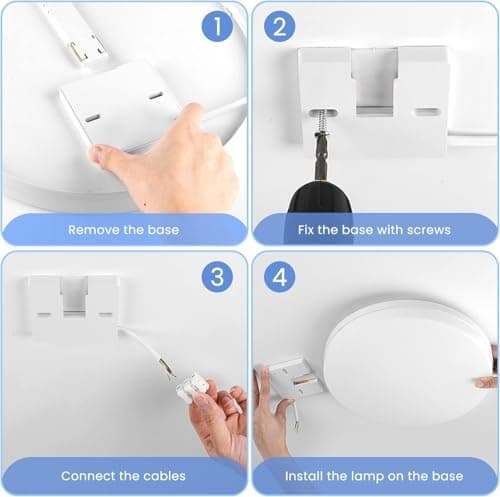 1
Remove the base

2
Fix the base with screws

3
Connect the cables

4
Install the lamp on the base