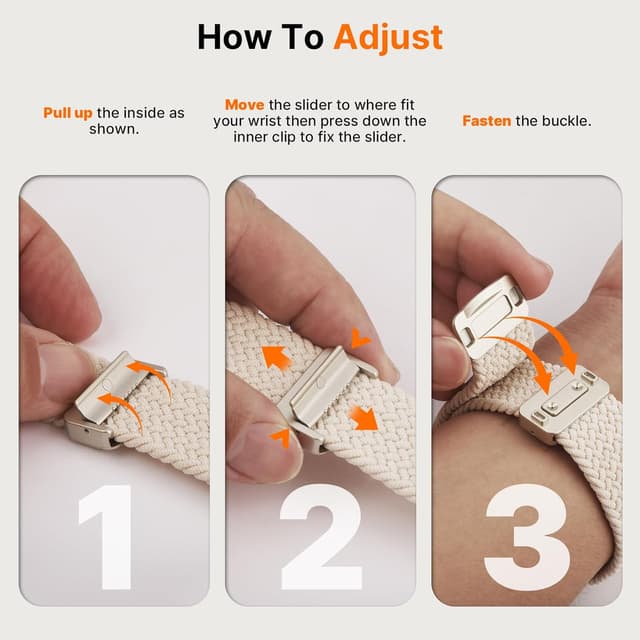 How To Adjust

Pull up the inside as shown.

Move the slider to where fit your wrist then press down the inner clip to fix the slider.

Fasten the buckle.

1

2

3