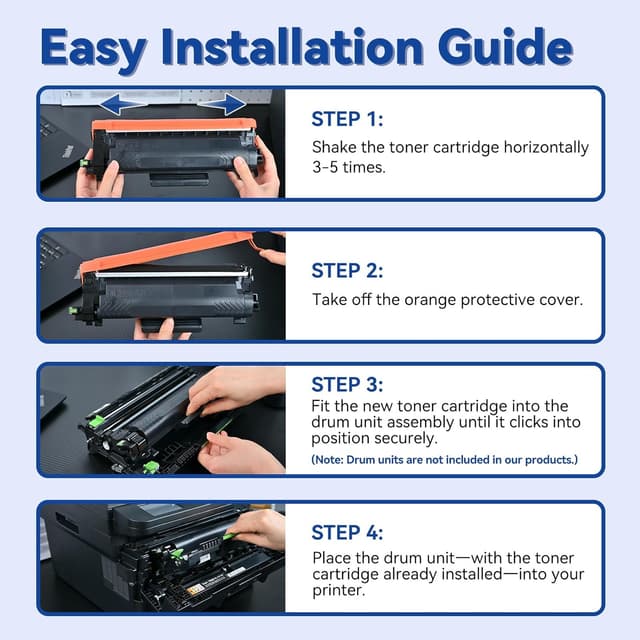 Easy Installation Guide

STEP 1:
Shake the toner cartridge horizontally 3-5 times.

STEP 2:
Take off the orange protective cover.

STEP 3:
Fit the new toner cartridge into the drum unit assembly until it clicks into position securely.
(Note: Drum units are not included in our products.)

STEP 4:
Place the drum unit—with the toner cartridge already installed—into your printer.