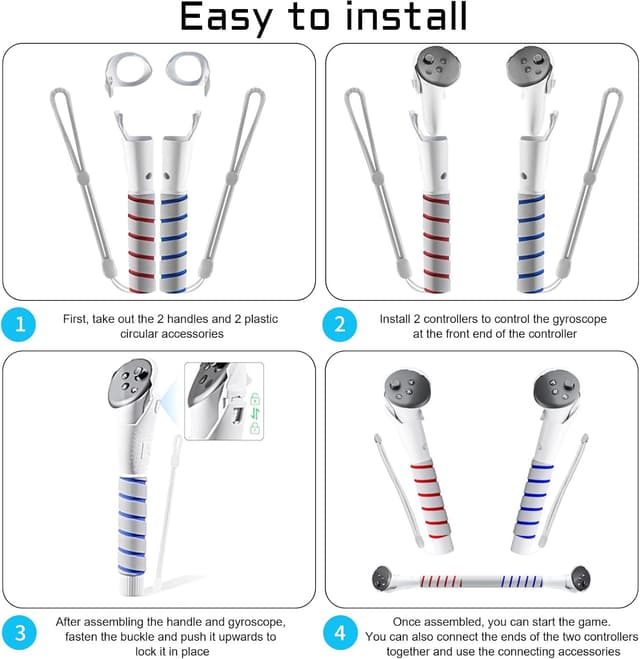 Easy to install

1

First, take out the 2 handles and 2 plastic circular accessories

2

Install 2 controllers to control the gyroscope at the front end of the controller

3

After assembling the handle and gyroscope, fasten the buckle and push it upwards to lock it in place

4

Once assembled, you can start the game. You can also connect the ends of the two controllers together and use the connecting accessories