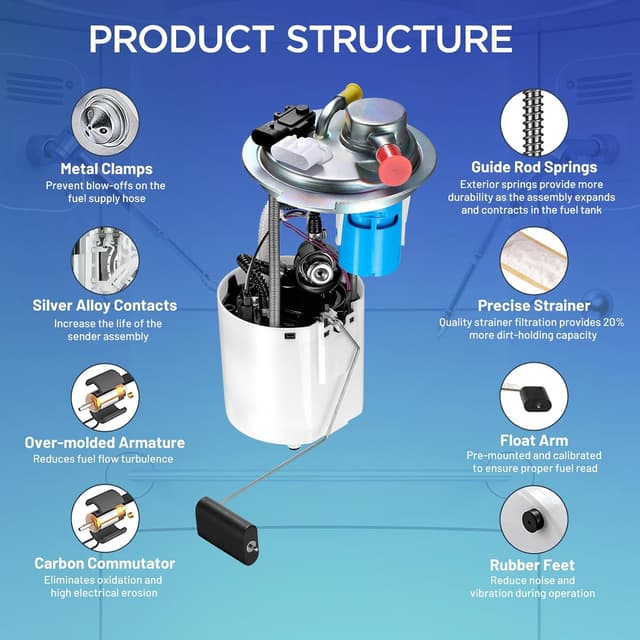 PRODUCT STRUCTURE

Metal Clamps
Prevent blow-offs on the fuel supply hose

Silver Alloy Contacts
Increase the life of the sender assembly

Over-molded Armature
Reduces fuel flow turbulence

Carbon Commutator
Eliminates oxidation and high electrical erosion

Guide Rod Springs
Exterior springs provide more durability as the assembly expands and contracts in the fuel tank

Precise Strainer
Quality strainer filtration provides 20% more dirt-holding capacity

Float Arm
Pre-mounted and calibrated to ensure proper fuel read

Rubber Feet
Reduce noise and vibration during operation