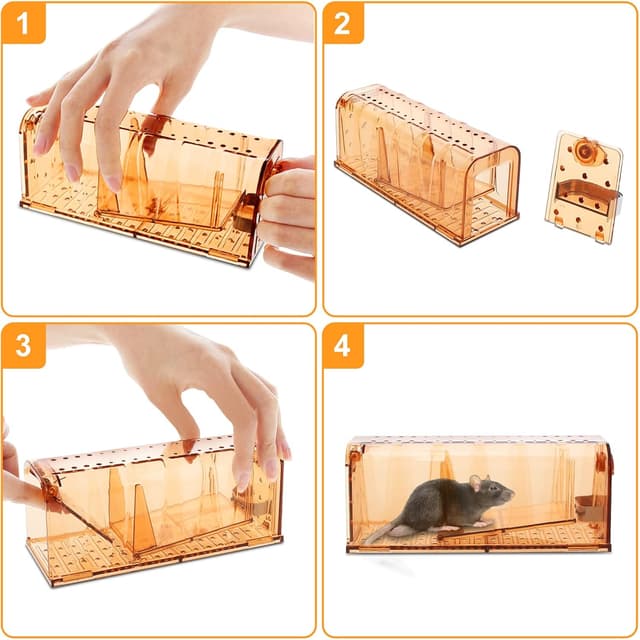 1

2

3

4