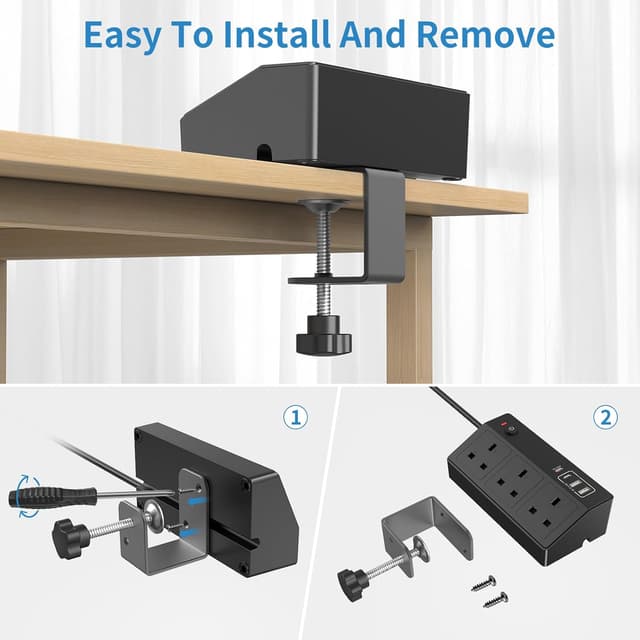 Easy To Install And Remove

①

②