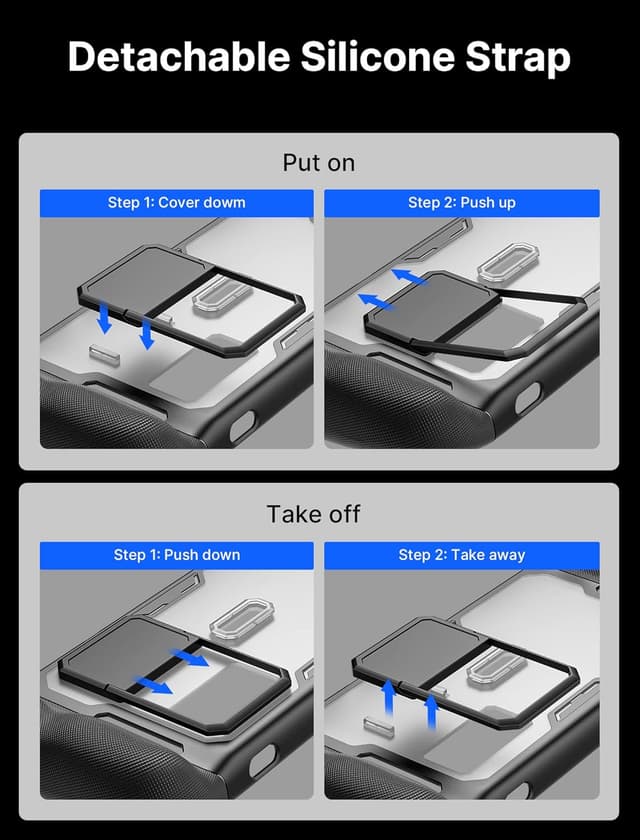 Detachable Silicone Strap

Put on

Step 1: Cover down

Step 2: Push up

Take off

Step 1: Push down

Step 2: Take away