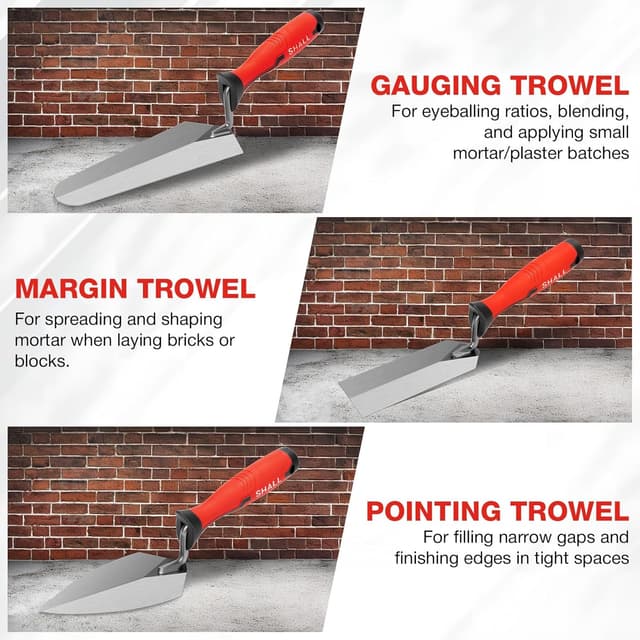 SHALL

GAUGING TROWEL
For eyeballing ratios, blending, and applying small mortar/plaster batches

MARGIN TROWEL
For spreading and shaping mortar when laying bricks or blocks.

SHALL

SHALL

POINTING TROWEL
For filling narrow gaps and finishing edges in tight spaces