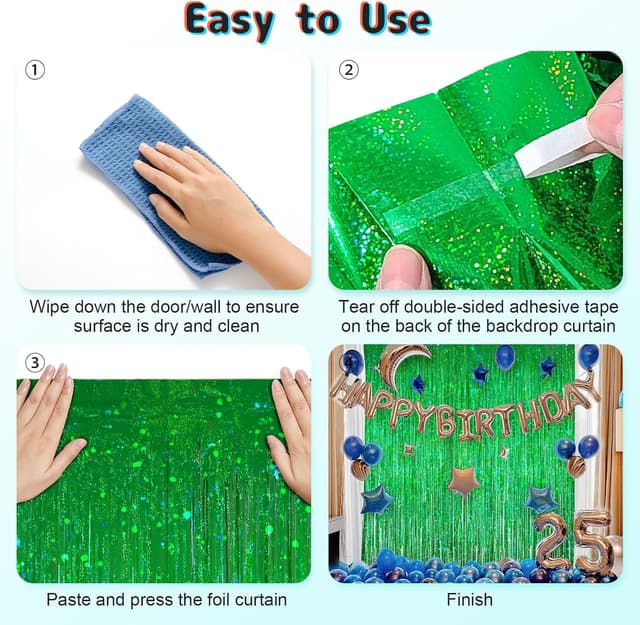 Easy to Use

①

Wipe down the door/wall to ensure surface is dry and clean

②

Tear off double-sided adhesive tape on the back of the backdrop curtain

③

Paste and press the foil curtain

④

HAPPYBIRTHDAY

25

Finish