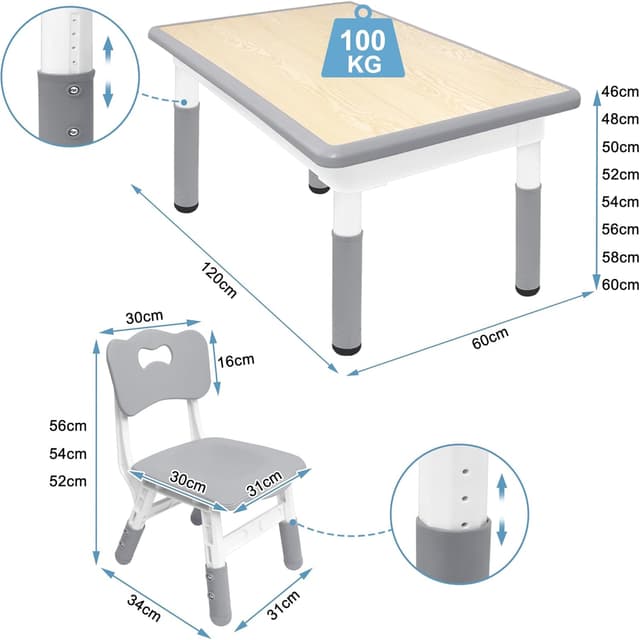 100 KG

46cm
48cm
50cm
52cm
54cm
56cm
58cm
60cm

120cm

60cm

30cm

16cm

56cm
54cm
52cm

30cm

31cm

34cm

31cm