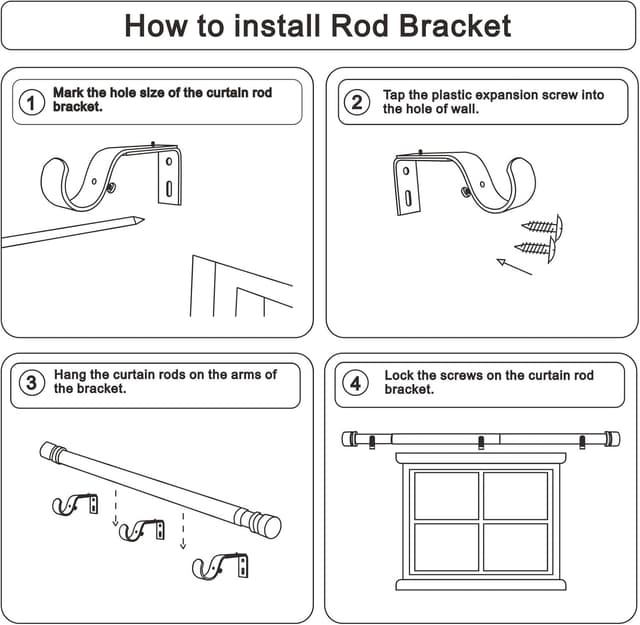 How to install Rod Bracket

1 Mark the hole size of the curtain rod bracket.

2 Tap the plastic expansion screw into the hole of wall.

3 Hang the curtain rods on the arms of the bracket.

4 Lock the screws on the curtain rod bracket.