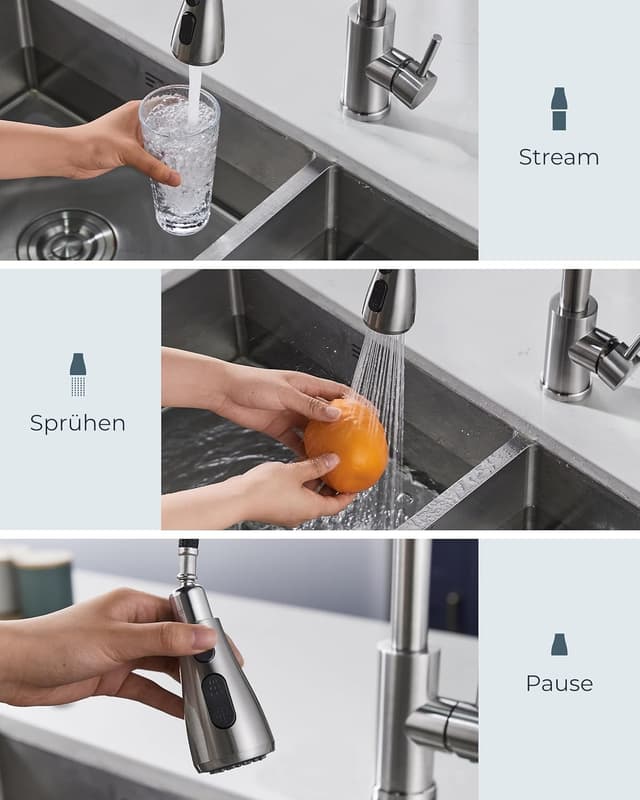 Stream

Sprühen

Pause