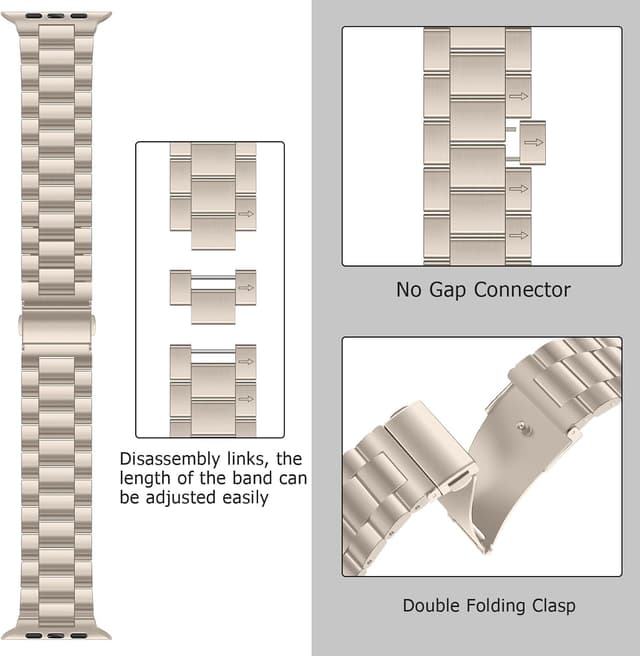 Disassembly links, the length of the band can be adjusted easily

No Gap Connector

Double Folding Clasp