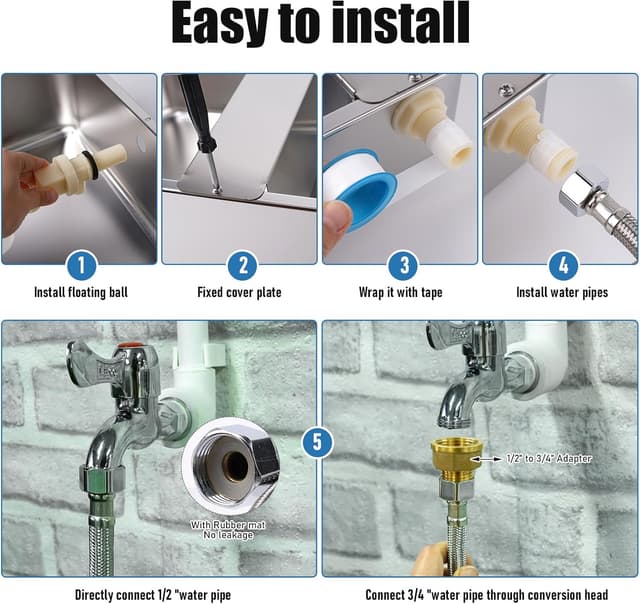 Easy to install

1
Install floating ball

2
Fixed cover plate

3
Wrap it with tape

4
Install water pipes

5

With Rubber mat
No leakage

1/2" to 3/4" Adapter

Directly connect 1/2 "water pipe

Connect 3/4 "water pipe through conversion head