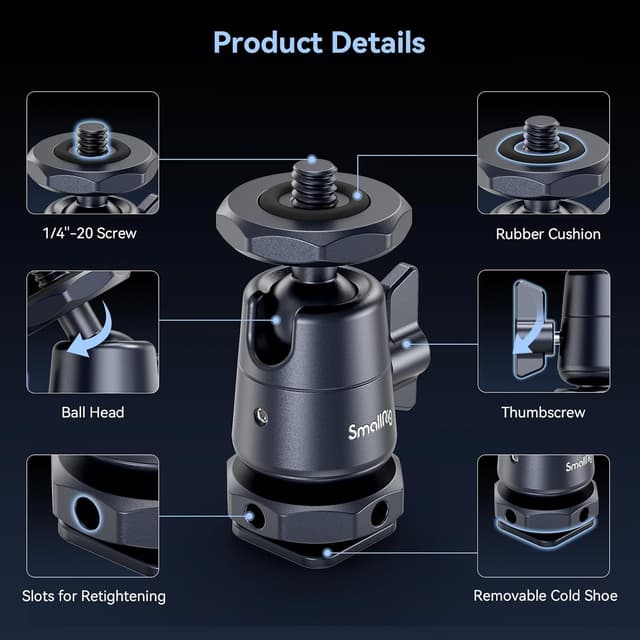 Product Details

1/4"-20 Screw

Rubber Cushion

Ball Head

Thumbscrew

SmallRig

SmallRig

Slots for Retightening

Removable Cold Shoe