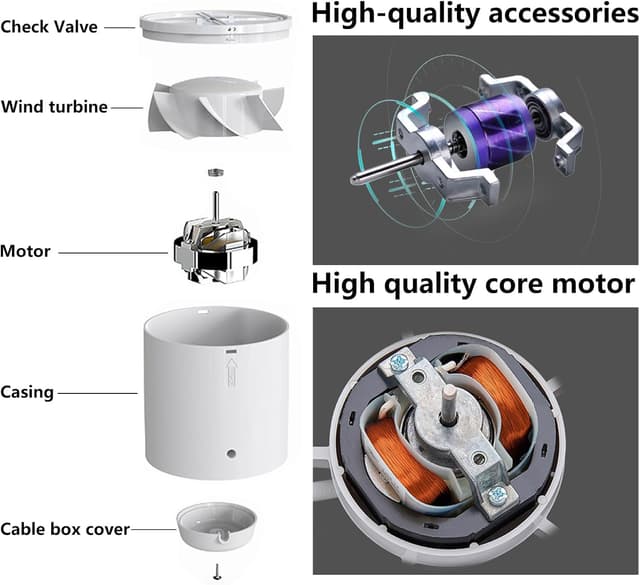 Check Valve

Wind turbine

Motor

Casing

Cable box cover

High-quality accessories

High quality core motor