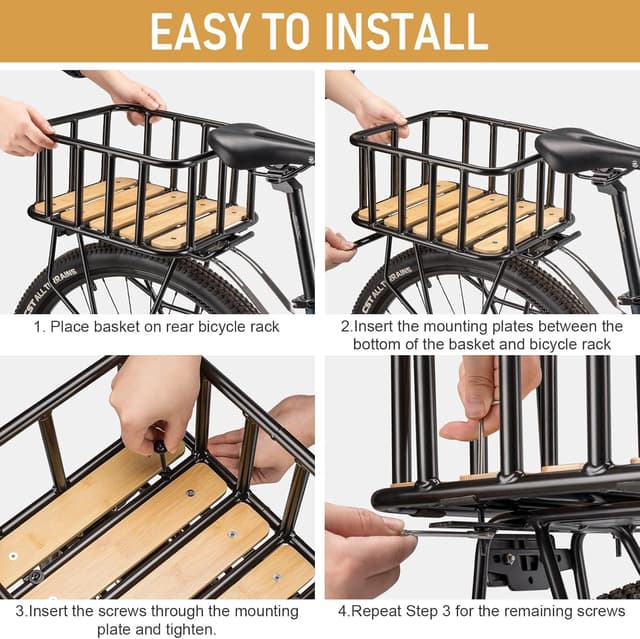 EASY TO INSTALL

CST ALL TERRAINS

1. Place basket on rear bicycle rack

CST ALL TERRAINS

2.Insert the mounting plates between the bottom of the basket and bicycle rack

3.Insert the screws through the mounting plate and tighten.

4.Repeat Step 3 for the remaining screws