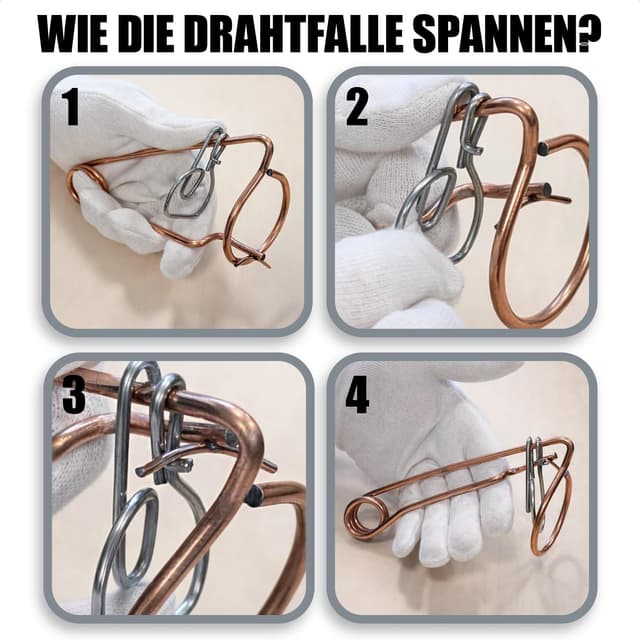 WIE DIE DRAHTFALLE SPANNEN?

1

2

3

4