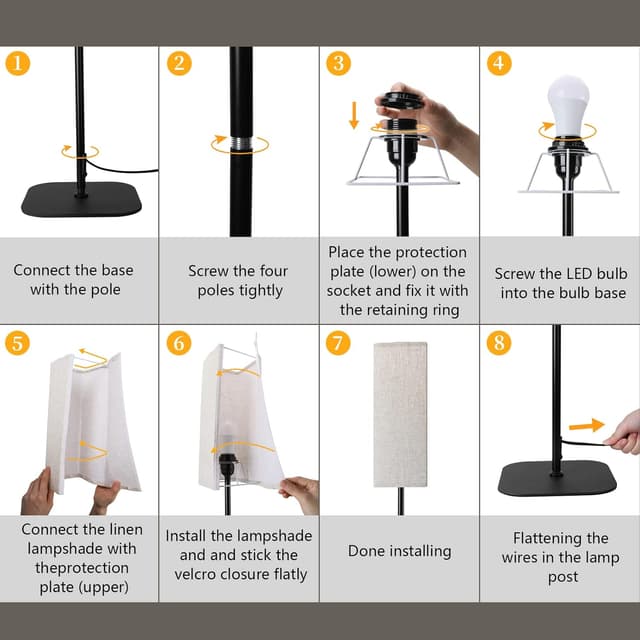 1
Connect the base with the pole

2
Screw the four poles tightly

3
Place the protection plate (lower) on the socket and fix it with the retaining ring

4
Screw the LED bulb into the bulb base

5
Connect the linen lampshade with theprotection plate (upper)

6
Install the lampshade and and stick the velcro closure flatly

7
Done installing

8
Flattening the wires in the lamp post