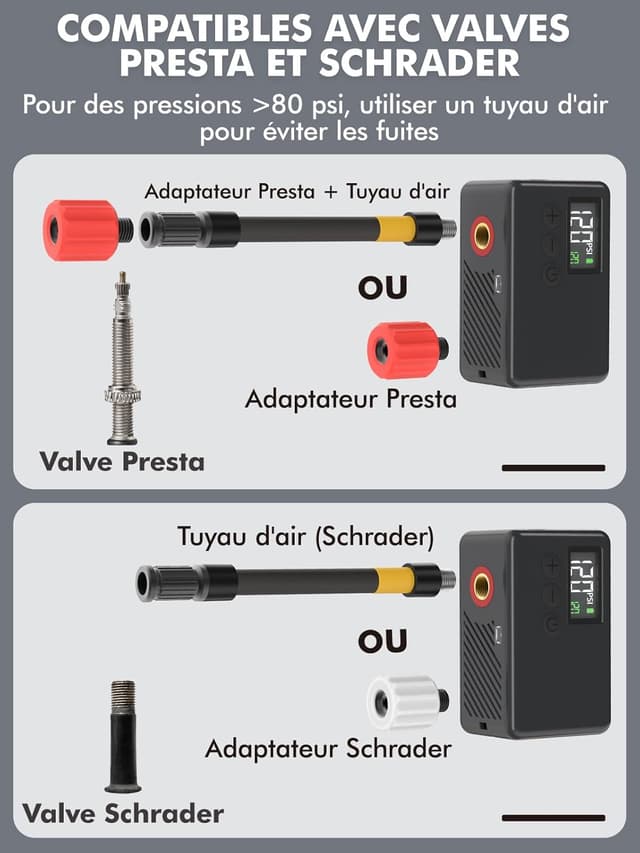 COMPATIBLES AVEC VALVES PRESTA ET SCHRADER

Pour des pressions >80 psi, utiliser un tuyau d'air pour éviter les fuites

Adaptateur Presta + Tuyau d'air

120 PSI

OU

Adaptateur Presta

Valve Presta

Tuyau d'air (Schrader)

120 PSI

OU

Adaptateur Schrader

Valve Schrader