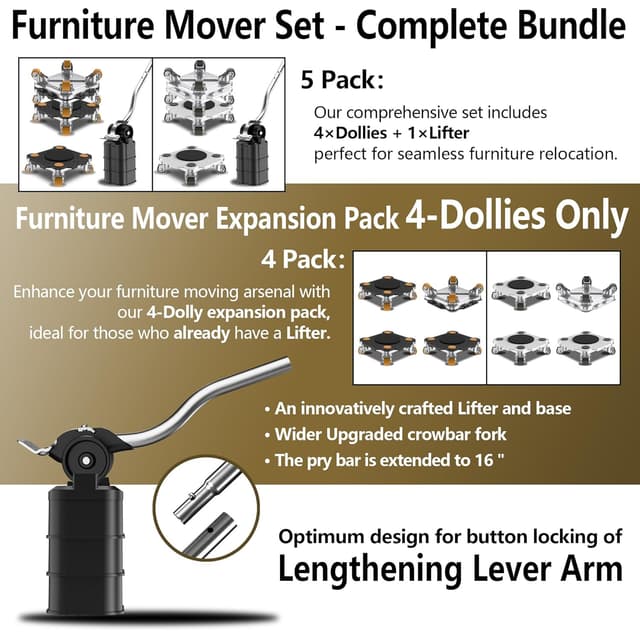 Furniture Mover Set - Complete Bundle

5 Pack:

Our comprehensive set includes
4×Dollies + 1×Lifter
perfect for seamless furniture relocation.

Furniture Mover Expansion Pack 4-Dollies Only

4 Pack:

Enhance your furniture moving arsenal with our 4-Dolly expansion pack, ideal for those who already have a Lifter.

• An innovatively crafted Lifter and base
• Wider Upgraded crowbar fork
• The pry bar is extended to 16 "

Optimum design for button locking of
Lengthening Lever Arm