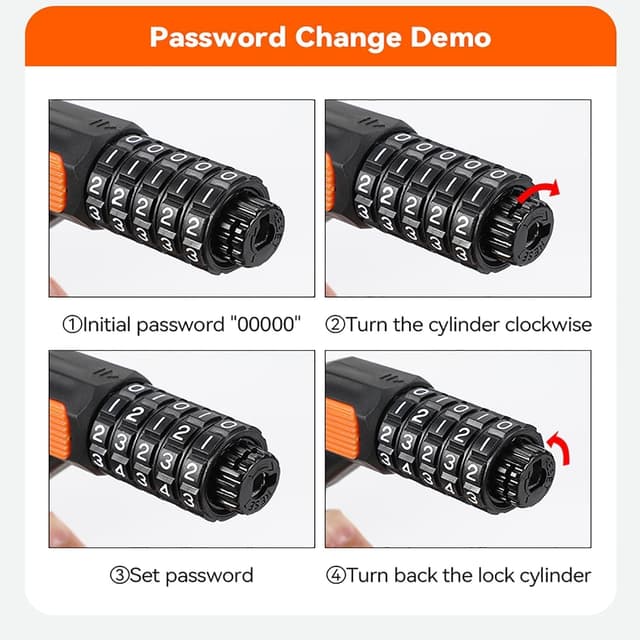 Password Change Demo

①Initial password "00000"

②Turn the cylinder clockwise

③Set password

④Turn back the lock cylinder