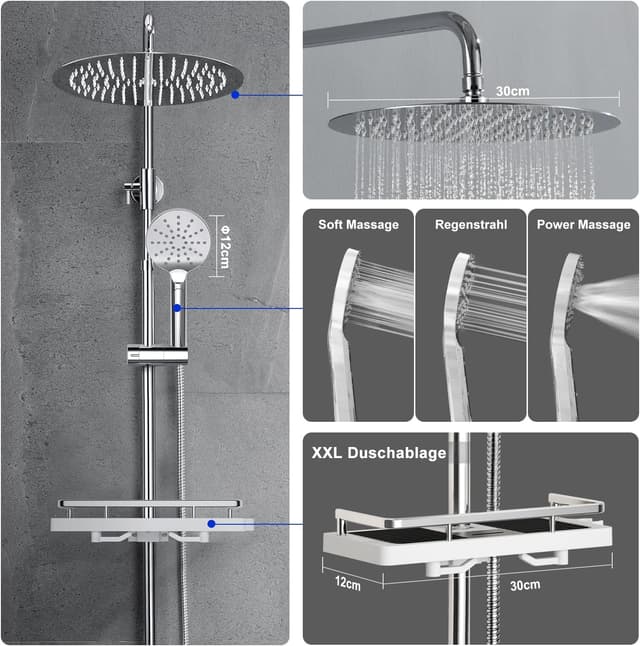 Φ12cm

30cm

Soft Massage

Regenstrahl

Power Massage

XXL Duschablage

12cm

30cm