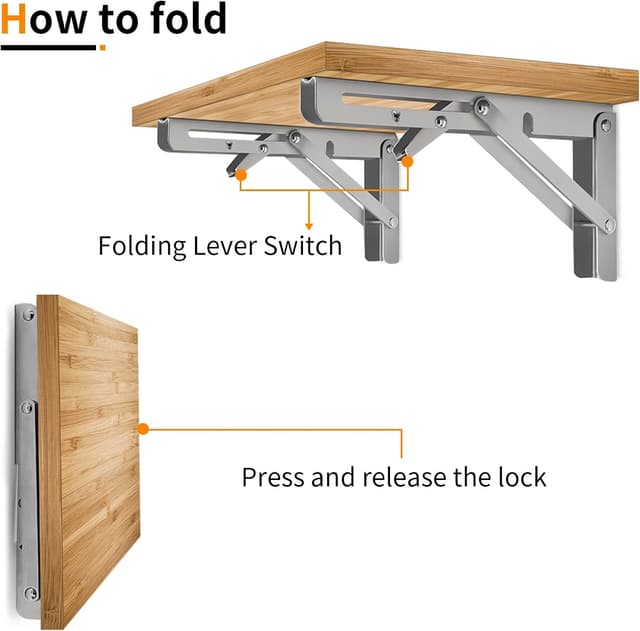 How to fold

Folding Lever Switch

Press and release the lock