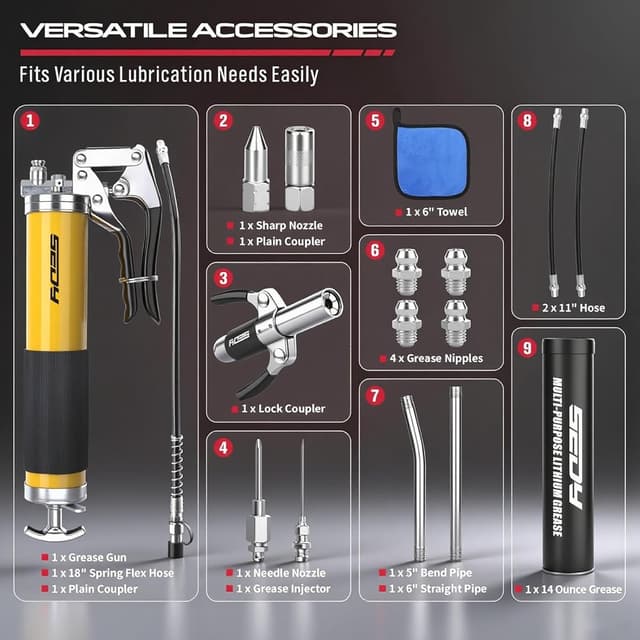 VERSATILE ACCESSORIES

Fits Various Lubrication Needs Easily

1

SEDY

1 x Grease Gun
1 x 18" Spring Flex Hose
1 x Plain Coupler

2

1 x Sharp Nozzle
1 x Plain Coupler

3

SEDY

1 x Lock Coupler

4

1 x Needle Nozzle
1 x Grease Injector

5

1 x 6" Towel

6

4 x Grease Nipples

7

1 x 5" Bend Pipe
1 x 6" Straight Pipe

8

2 x 11" Hose

9

SEDY
MULTI-PURPOSE LITHIUM GREASE

1 x 14 Ounce Grease