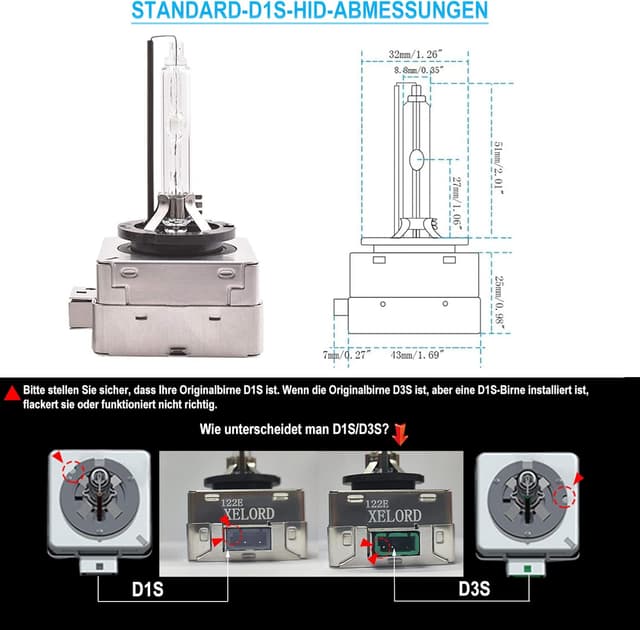 STANDARD-D1S-HID-ABMESSUNGEN

32mm/1.26"

8.8mm/0.35"

51mm/2.01"

27mm/1.06"

25mm/0.98"

7mm/0.27"

43mm/1.69"

Bitte stellen Sie sicher, dass Ihre Originalbirne D1S ist. Wenn die Originalbirne D3S ist, aber eine D1S-Birne installiert ist, flackert sie oder funktioniert nicht richtig.

Wie unterscheidet man D1S/D3S?

122E
XELORD

122E
XELORD

D1S

D3S