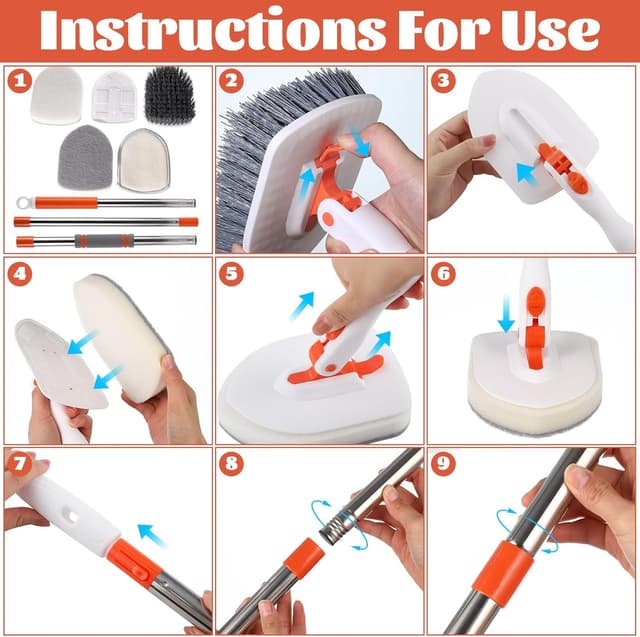 Instructions For Use

1

2

3

4

5

6

7

8

9