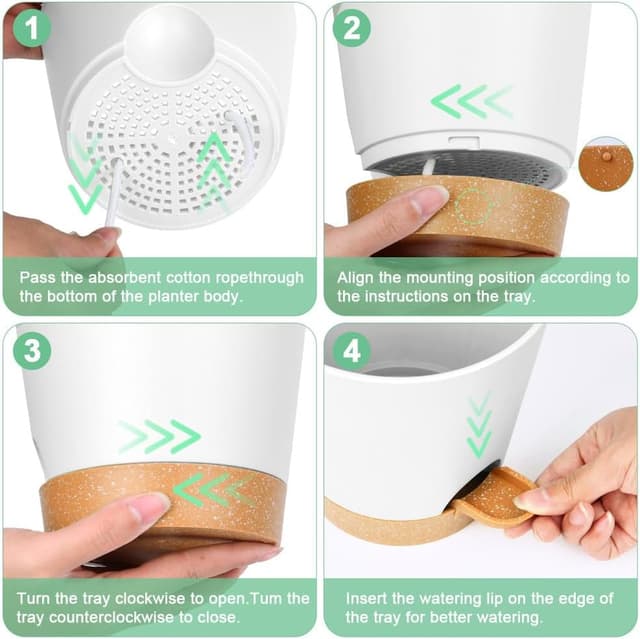 1

Pass the absorbent cotton ropethrough the bottom of the planter body.

2

Align the mounting position according to the instructions on the tray.

3

Turn the tray clockwise to open.Tum the tray counterclockwise to close.

4

Insert the watering lip on the edge of the tray for better watering.